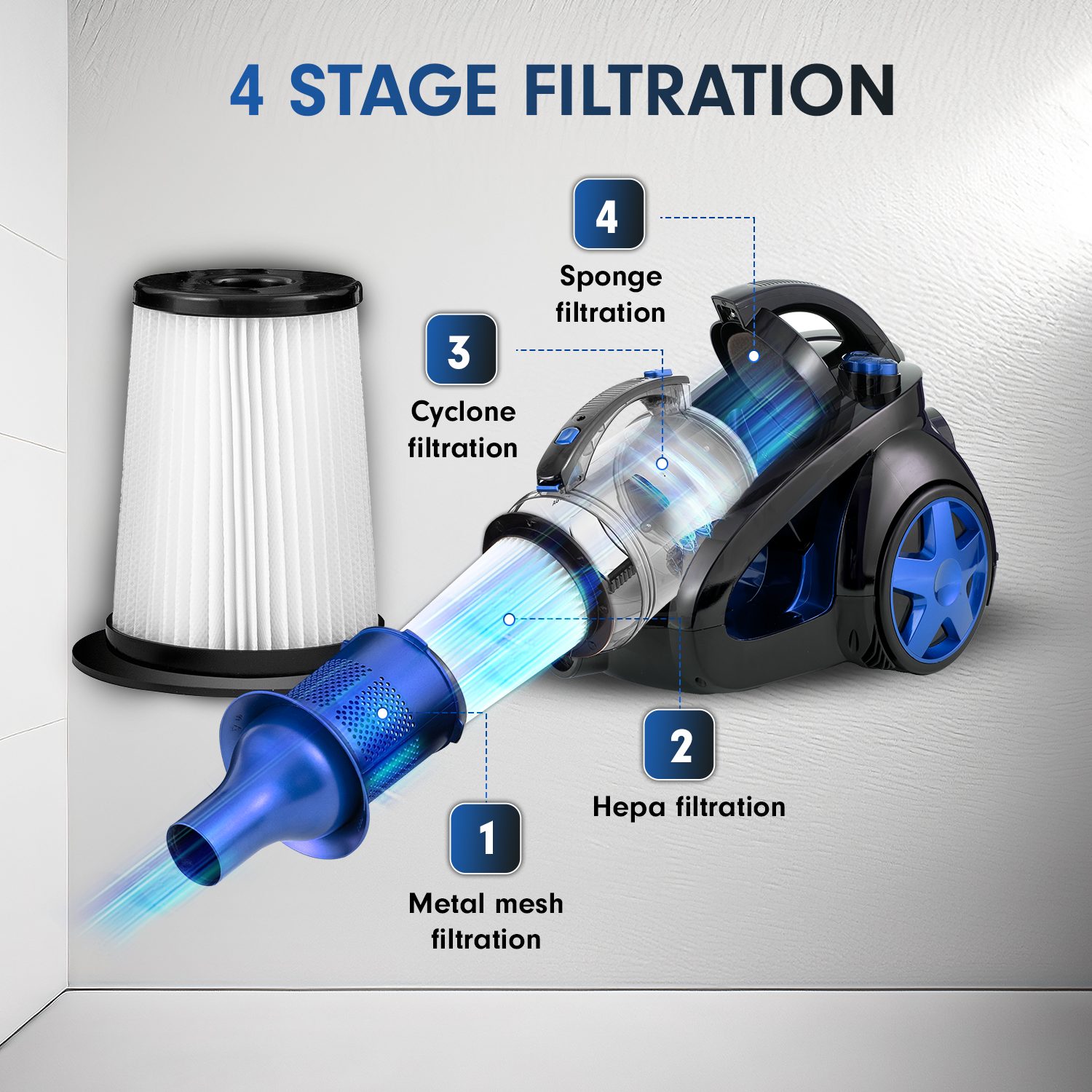 4 STAGE FILTRATION

4
Sponge filtration

3
Cyclone filtration

2
Hepa filtration

1
Metal mesh filtration